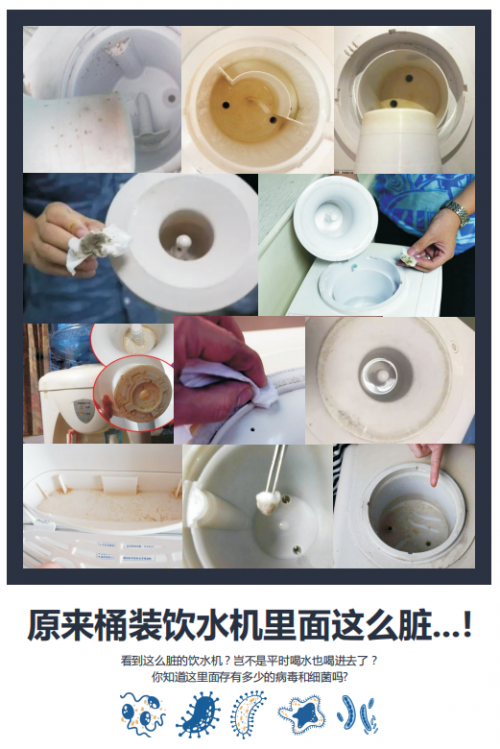 原来桶装饮水机里面这么脏...!

看到这么脏的饮水机？岂不是平时喝水也喝进去了？
你知道这里面存有多少的病毒和细菌吗?